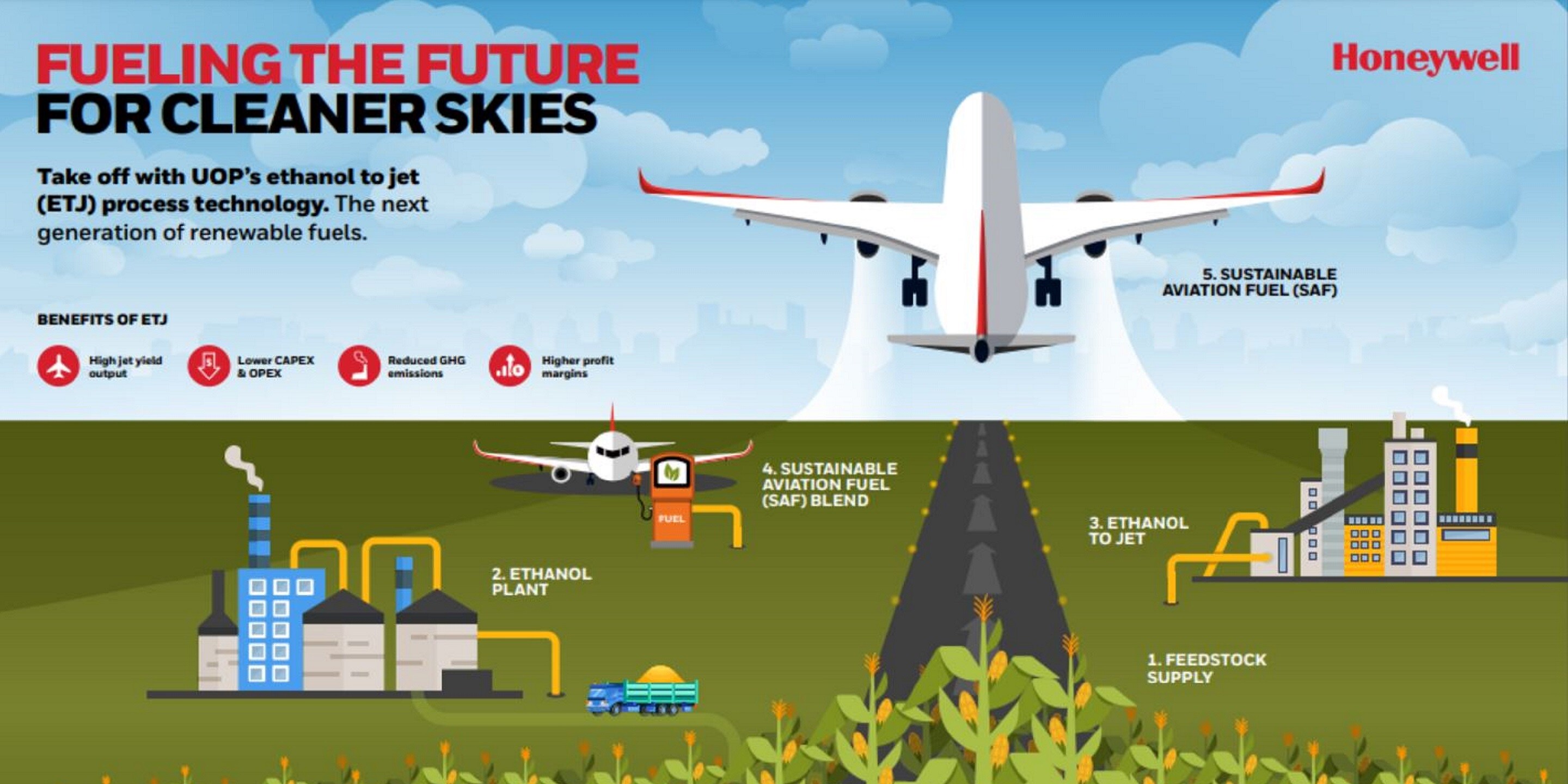 FUELING THE FUTURE
FOR CLEANER SKIES

Honeywell

Take off with UOP's ethanol to jet (ETJ) process technology. The next generation of renewable fuels.

BENEFITS OF ETJ

High jet yield output

Lower CAPEX & OPEX

Reduced GHG emissions

Higher profit margins

5. SUSTAINABLE AVIATION FUEL (SAF)

4. SUSTAINABLE AVIATION FUEL (SAF) BLEND

FUEL

3. ETHANOL TO JET

2. ETHANOL PLANT

1. FEEDSTOCK SUPPLY